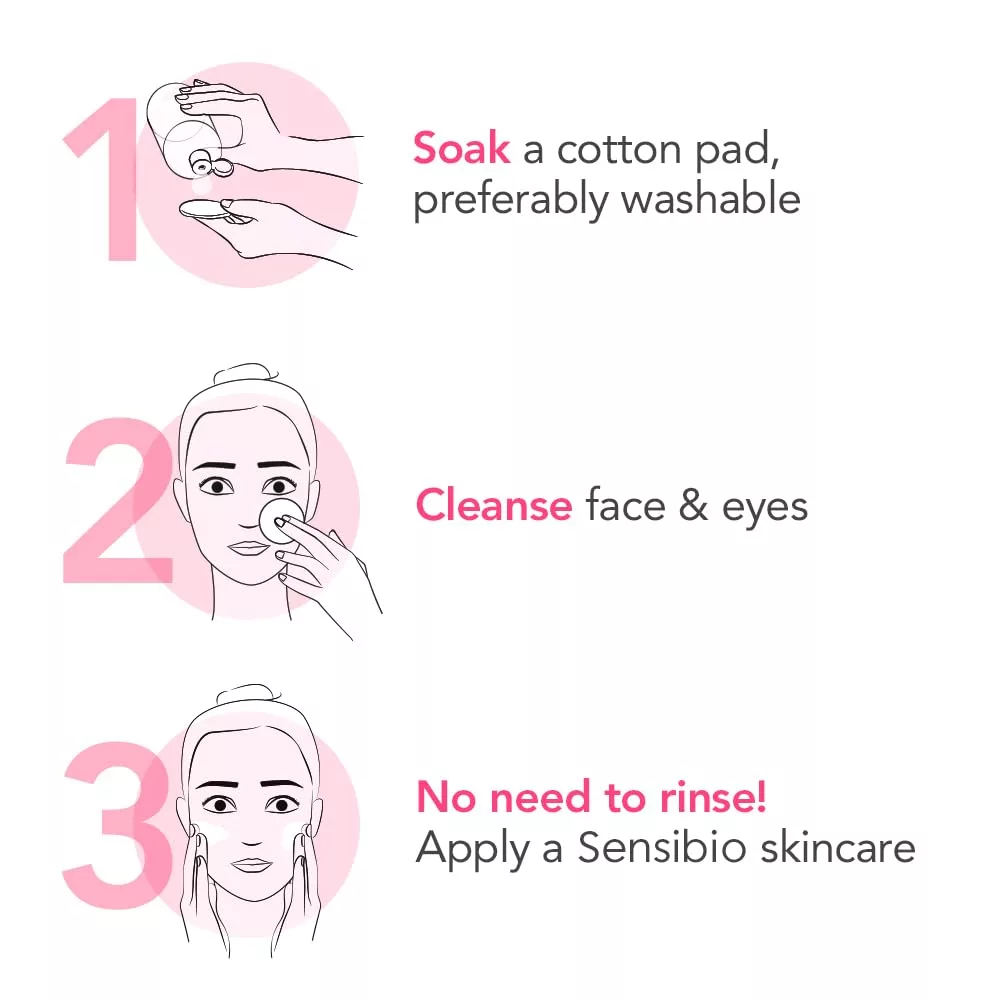 1

Soak a cotton pad, preferably washable

2

Cleanse face & eyes

3

No need to rinse!
Apply a Sensibio skincare